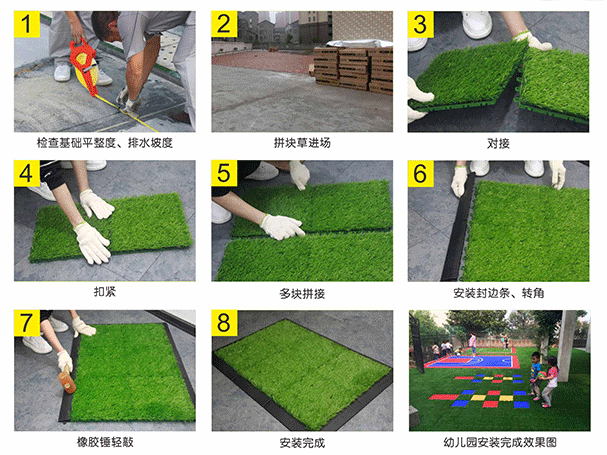 1
检查基础平整度、排水坡度

2
拼块草进场

3
对接

4
扣紧

5
多块拼接

6
安装封边条、转角

7
橡胶锤轻敲

8
安装完成

幼儿园安装完成效果图