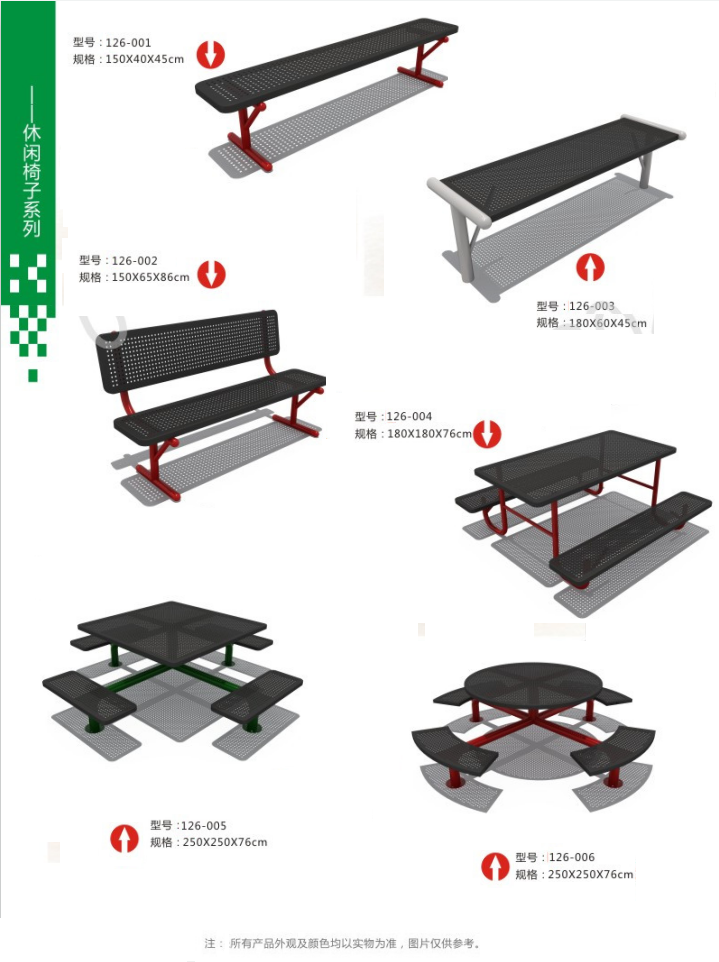 ——休闲椅子系列

型号：126-001
规格：150X40X45cm

型号：126-002
规格：150X65X86cm

型号：126-003
规格：180X60X45cm

型号：126-004
规格：180X180X76cm

型号：126-005
规格：250X250X76cm

型号：126-006
规格：250X250X76cm

注： 所有产品外观及颜色均以实物为准，图片仅供参考。